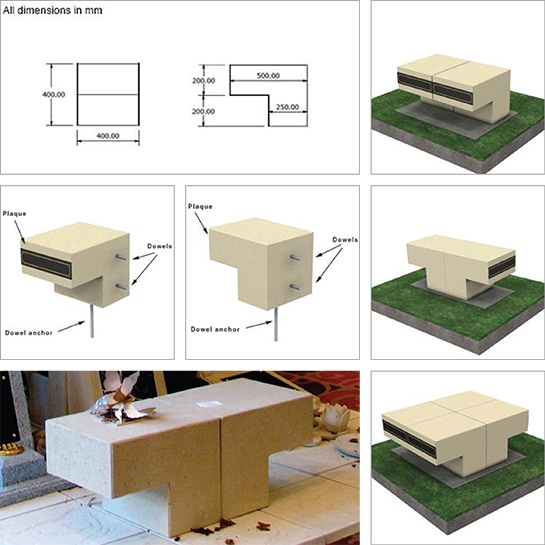 All dimensions in mm

400.00

400.00

200.00

200.00

500.00

250.00

Plaque

Dowels

Dowel anchor

Plaque

Dowels

Dowel anchor