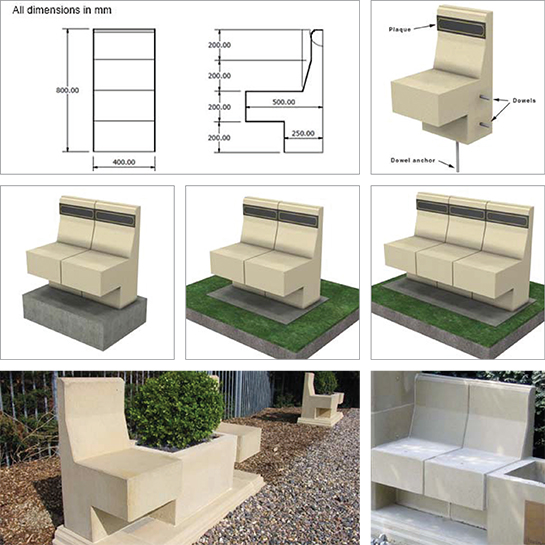 All dimensions in mm

800.00

400.00

200.00
200.00
200.00
200.00
500.00
250.00

Plaque
Dowels
Dowel anchor