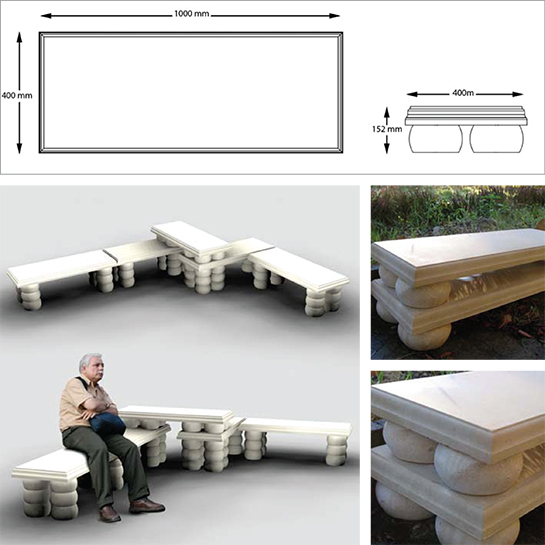 1000 mm

400 mm

400m

152 mm